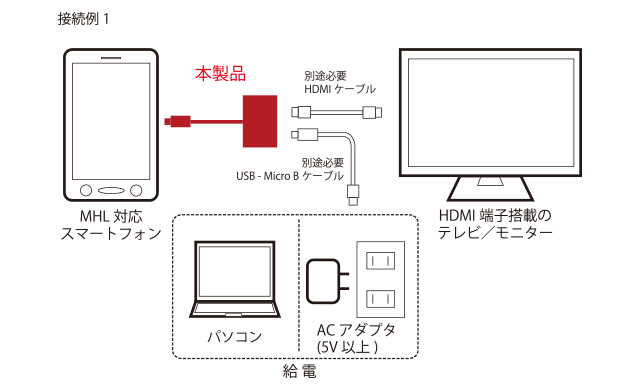 接続例 1

本製品

別途必要
HDMI ケーブル

別途必要
USB - Micro B ケーブル

MHL 対応
スマートフォン

HDMI 端子搭載の
テレビ／モニター

パソコン

AC アダプタ
(5V 以上 )

給 電